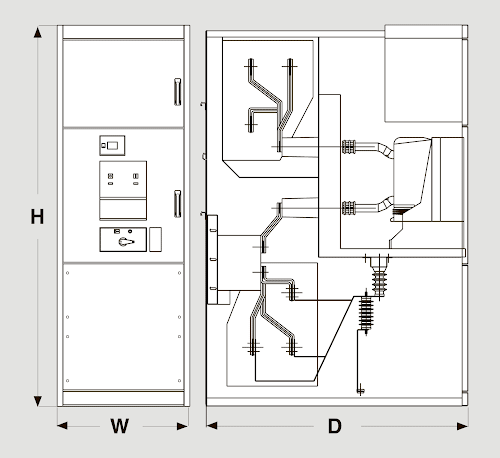 H
W
D